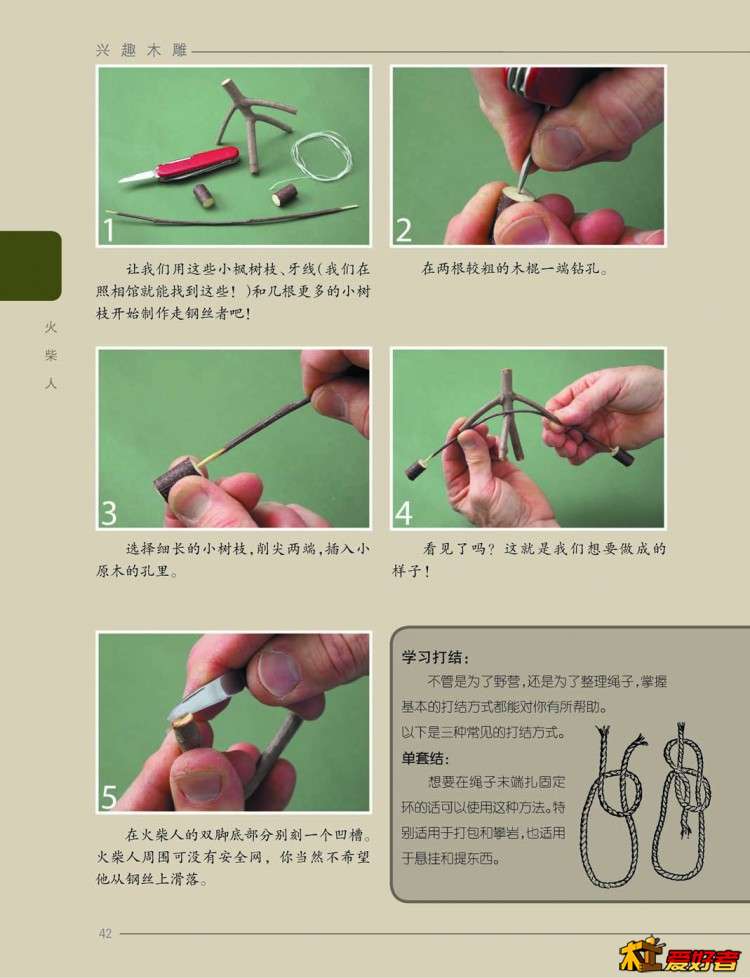 兴趣木雕

火柴人

1

让我们用这些小枫树枝、牙线(我们在照相馆就能找到这些！)和几根更多的小树枝开始制作走钢丝者吧！

2

在两根较粗的木棍一端钻孔。

3

选择细长的小树枝，削尖两端，插入小原木的孔里。

4

看见了吗？这就是我们想要做成的样子！

5

在火柴人的双脚底部分别刻一个凹槽。火柴人周围可没有安全网，你当然不希望他从钢丝上滑落。

学习打结：

不管是为了野营，还是为了整理绳子，掌握基本的打结方式都能对你有所帮助。

以下是三种常见的打结方式。

单套结：

想要在绳子末端扎固定环的话可以使用这种方法。特别适用于打包和攀岩，也适用于悬挂和提东西。

42

木工爱好者