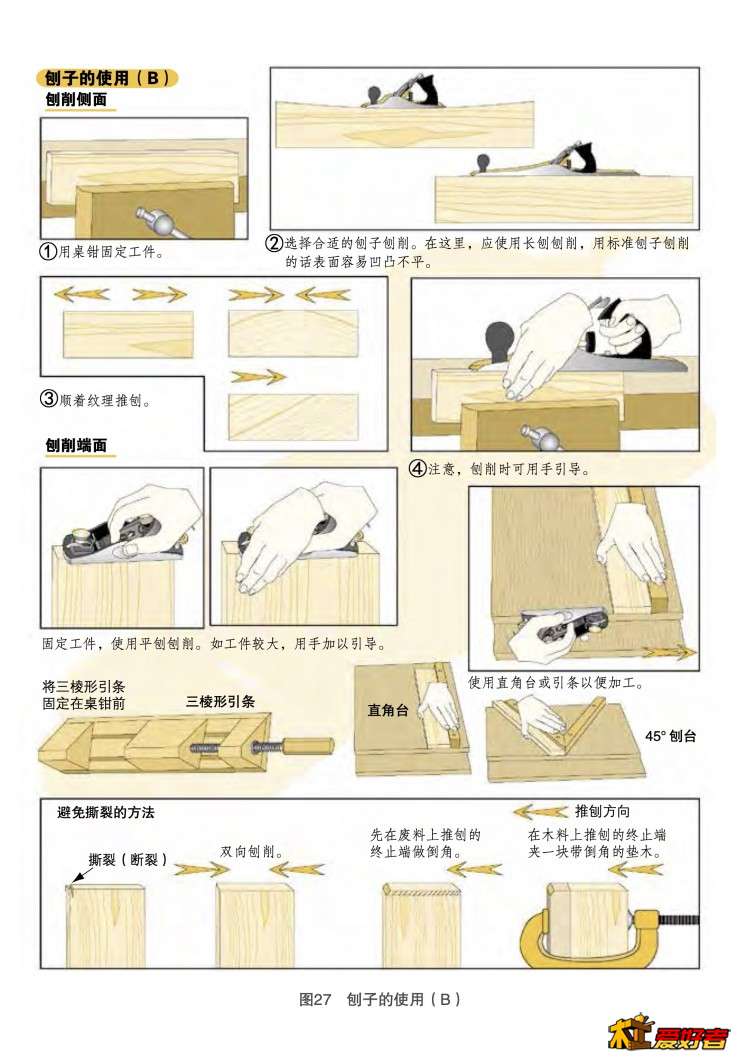 刨子的使用（B）
刨削侧面

①用桌钳固定工件。

②选择合适的刨子刨削。在这里，应使用长刨刨削，用标准刨子刨削的话表面容易凹凸不平。

③顺着纹理推刨。

④注意，刨削时可用手引导。

刨削端面

固定工件，使用平刨刨削。如工件较大，用手加以引导。

使用直角台或引条以便加工。

将三棱形引条固定在桌钳前

三棱形引条

直角台

45° 刨台

避免撕裂的方法

推刨方向

撕裂（断裂）

双向刨削。

先在废料上推刨的终止端做倒角。

在木料上推刨的终止端夹一块带倒角的垫木。

图27 刨子的使用（B）

木工爱好者