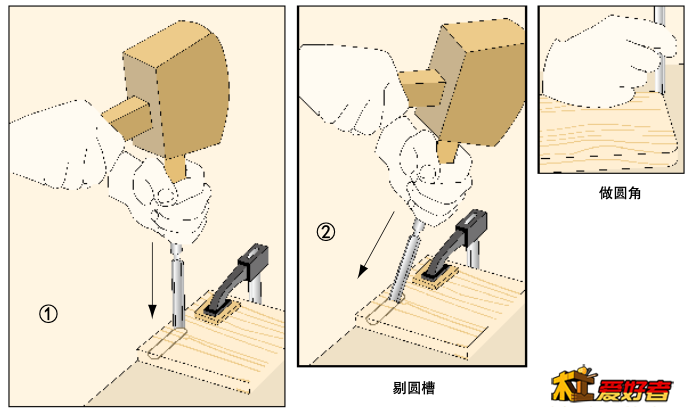 ①

②

剔圆槽

做圆角

木工爱好者